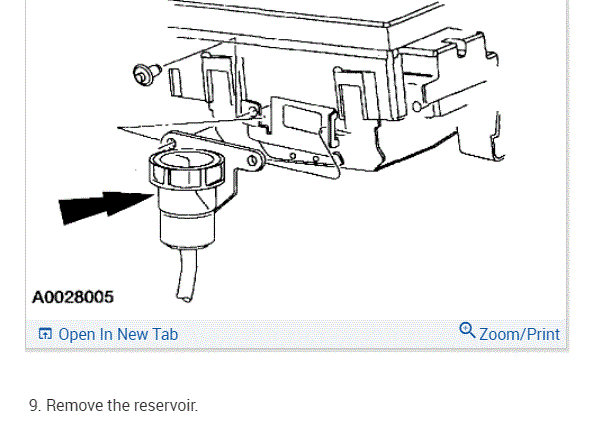 A0028005

Open In New Tab

Zoom/Print

9. Remove the reservoir.