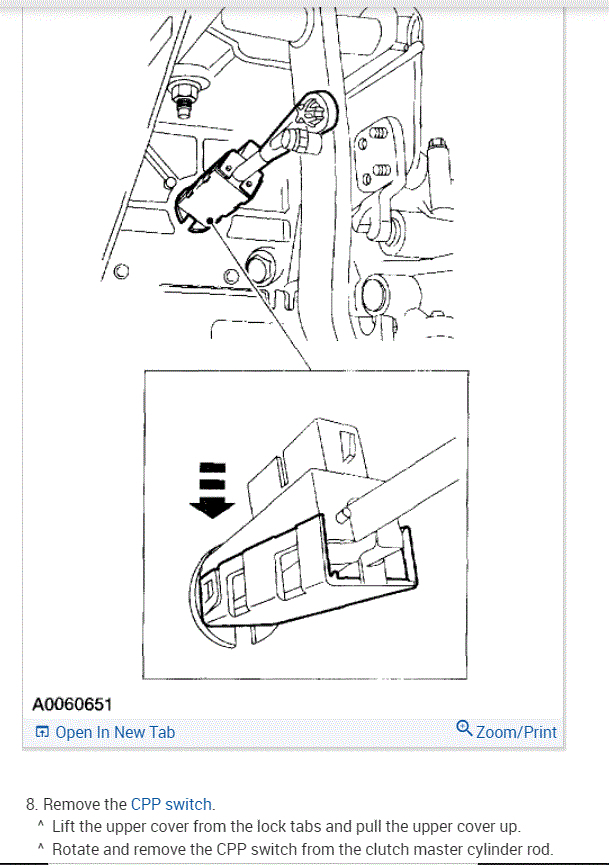 A0060651

Open In New Tab

Zoom/Print

8. Remove the CPP switch.

^ Lift the upper cover from the lock tabs and pull the upper cover up.

^ Rotate and remove the CPP switch from the clutch master cylinder rod.