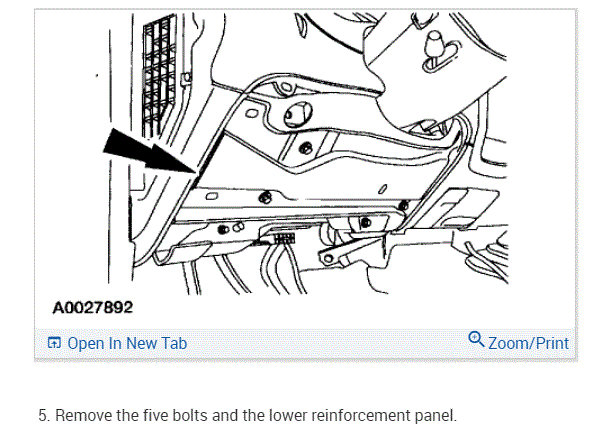 A0027892

Open In New Tab

Zoom/Print

5. Remove the five bolts and the lower reinforcement panel.