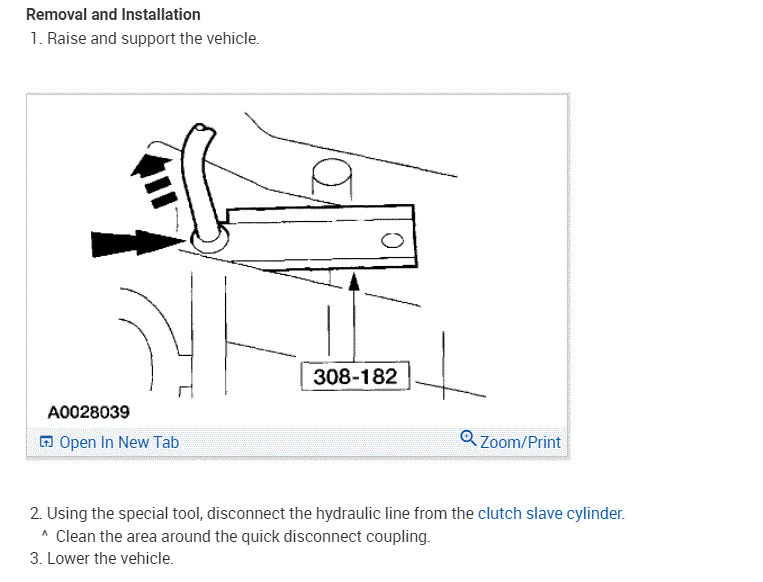 Removal and Installation

1. Raise and support the vehicle.

308-182

A0028039

Open In New Tab

Zoom/Print

2. Using the special tool, disconnect the hydraulic line from the clutch slave cylinder.

^ Clean the area around the quick disconnect coupling.

3. Lower the vehicle.