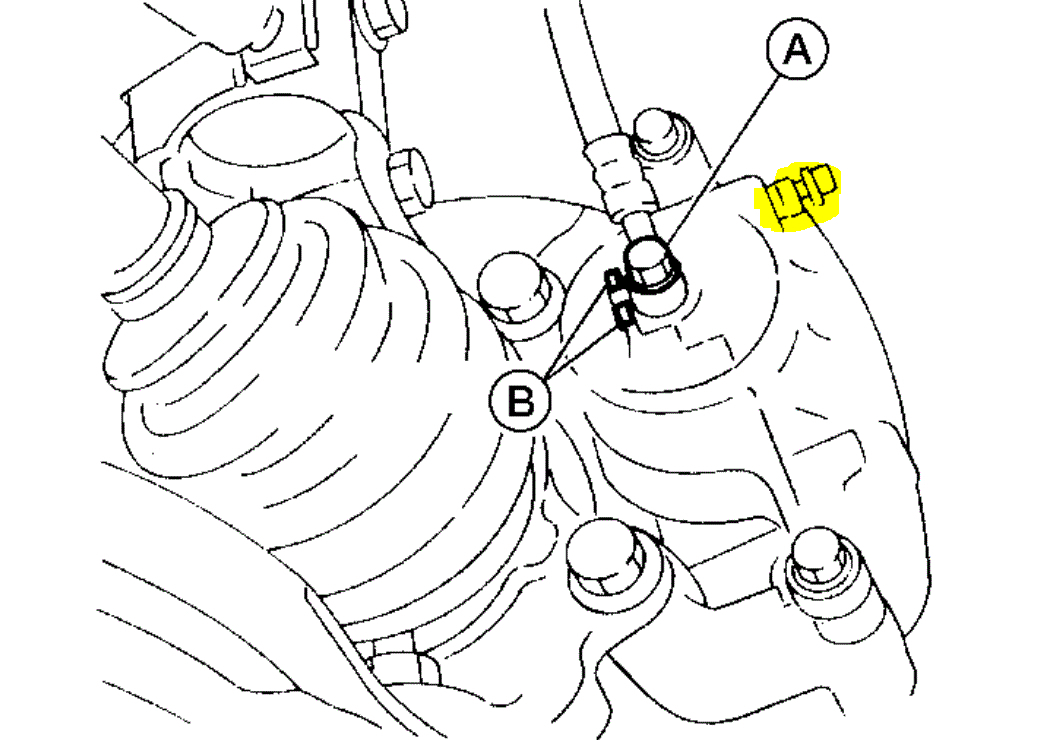 A

B