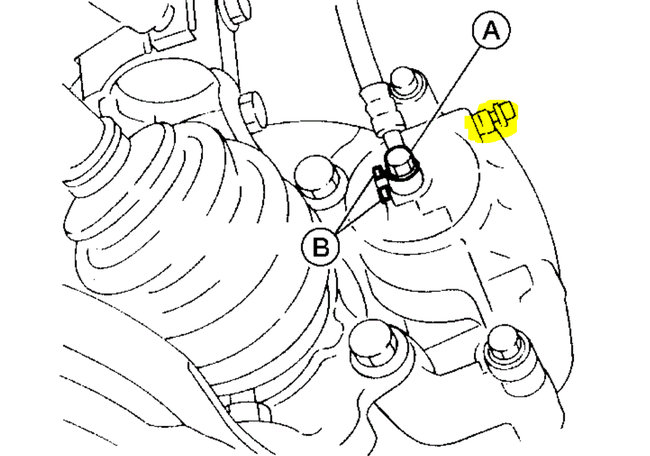 A
B