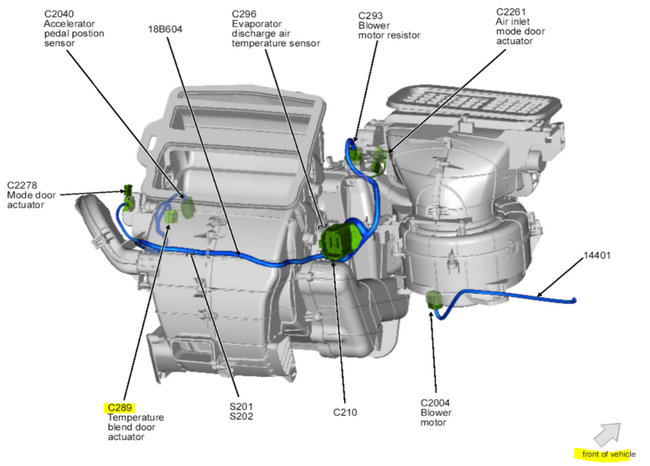 C2040
Accelerator
pedal postion
sensor

18B604

C296
Evaporator
discharge air
temperature sensor

C293
Blower
motor resistor

C2261
Air inlet
mode door
actuator

C2278
Mode door
actuator

14401

C289
Temperature
blend door
actuator

S201
S202

C210

C2004
Blower
motor

front of vehicle