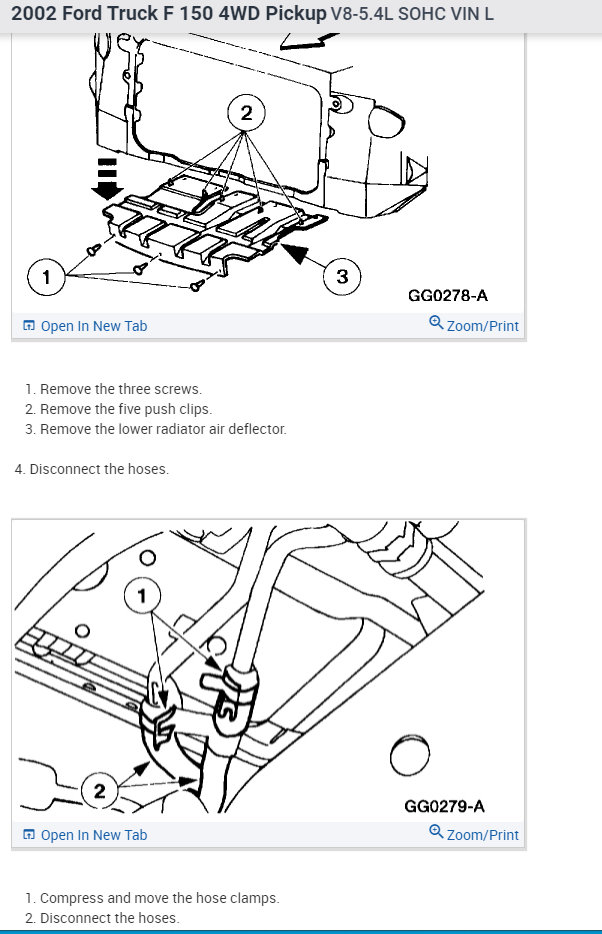 2002 Ford Truck F 150 4WD Pickup V8-5.4L SOHC VIN L

2

1

3

GG0278-A

Open In New Tab

Zoom/Print

1. Remove the three screws.
2. Remove the five push clips.
3. Remove the lower radiator air deflector.

4. Disconnect the hoses.

1

2

GG0279-A

Open In New Tab

Zoom/Print

1. Compress and move the hose clamps.
2. Disconnect the hoses.