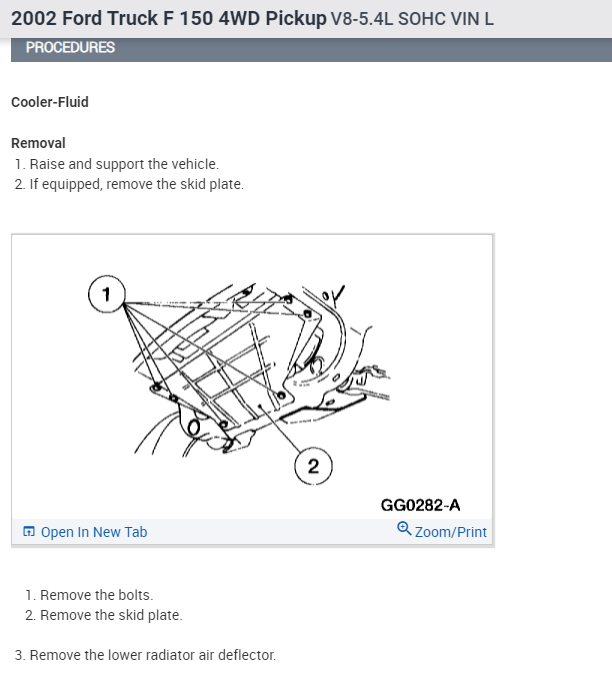 2002 Ford Truck F 150 4WD Pickup V8-5.4L SOHC VIN L

PROCEDURES

Cooler-Fluid

Removal

1. Raise and support the vehicle.
2. If equipped, remove the skid plate.

1

2

GG0282-A

Open In New Tab

Zoom/Print

1. Remove the bolts.
2. Remove the skid plate.

3. Remove the lower radiator air deflector.