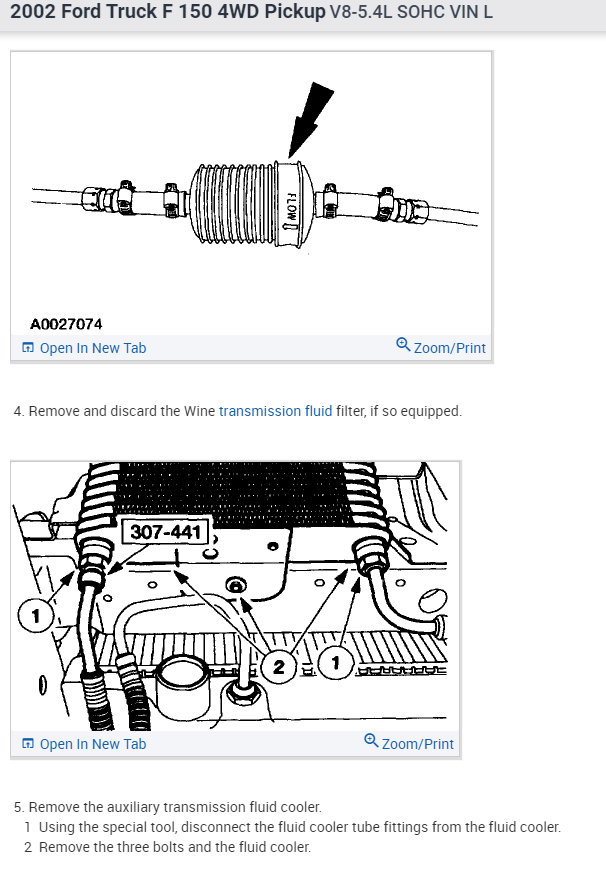 2002 Ford Truck F 150 4WD Pickup V8-5.4L SOHC VIN L

FLOW

A0027074

Open In New Tab

Zoom/Print

4. Remove and discard the Wine transmission fluid filter, if so equipped.

307-441

1

2

1

Open In New Tab

Zoom/Print

5. Remove the auxiliary transmission fluid cooler.

1 Using the special tool, disconnect the fluid cooler tube fittings from the fluid cooler.

2 Remove the three bolts and the fluid cooler.