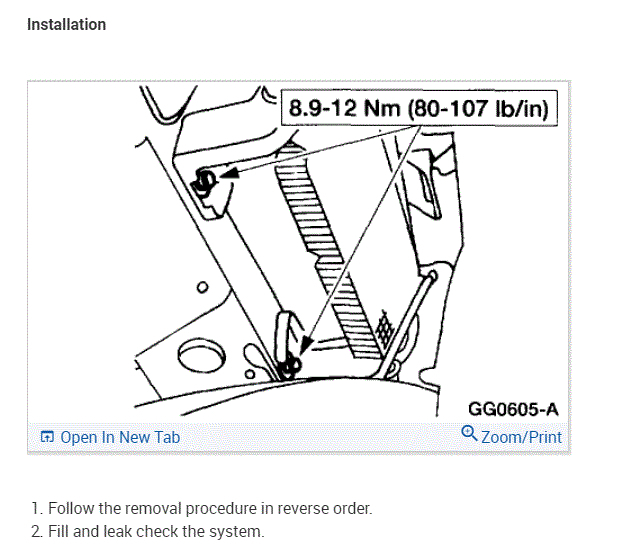 Installation

8.9-12 Nm (80-107 lb/in)

GG0605-A

Open In New Tab

Zoom/Print

1. Follow the removal procedure in reverse order.
2. Fill and leak check the system.