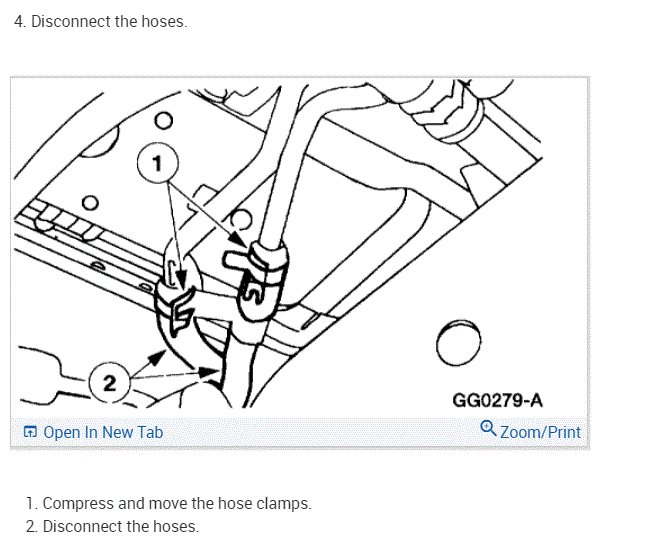 4. Disconnect the hoses.

1

2

GG0279-A

Open In New Tab

Zoom/Print

1. Compress and move the hose clamps.
2. Disconnect the hoses.