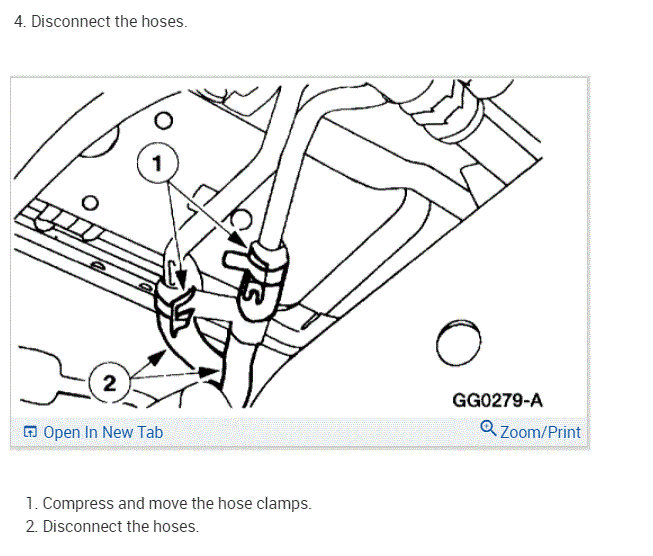 4. Disconnect the hoses.

1

2

GG0279-A

Open In New Tab

Zoom/Print

1. Compress and move the hose clamps.
2. Disconnect the hoses.