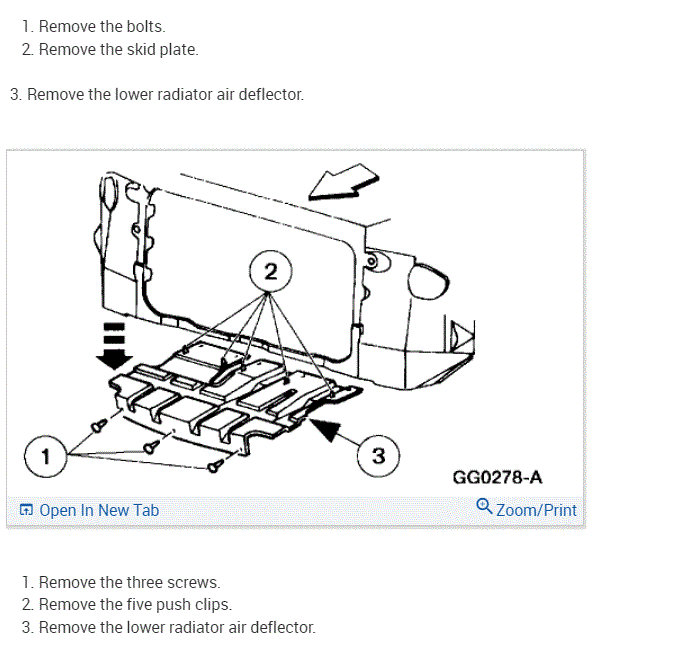 1. Remove the bolts.
2. Remove the skid plate.

3. Remove the lower radiator air deflector.

2

1

3

GG0278-A

Open In New Tab

Zoom/Print

1. Remove the three screws.
2. Remove the five push clips.
3. Remove the lower radiator air deflector.