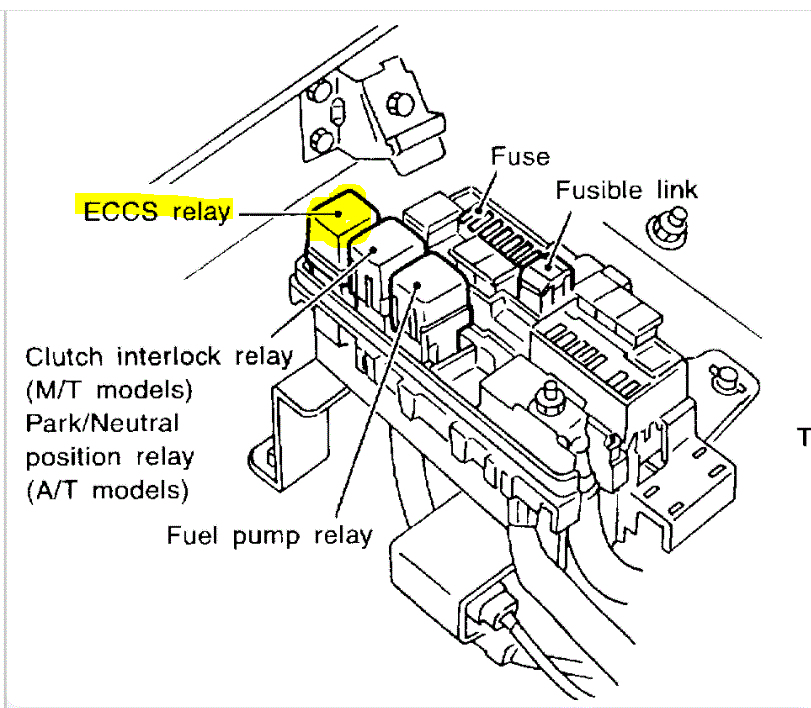 Fuse
Fusible link
ECCS relay
Clutch interlock relay (M/T models) Park/Neutral position relay (A/T models)
Fuel pump relay
T