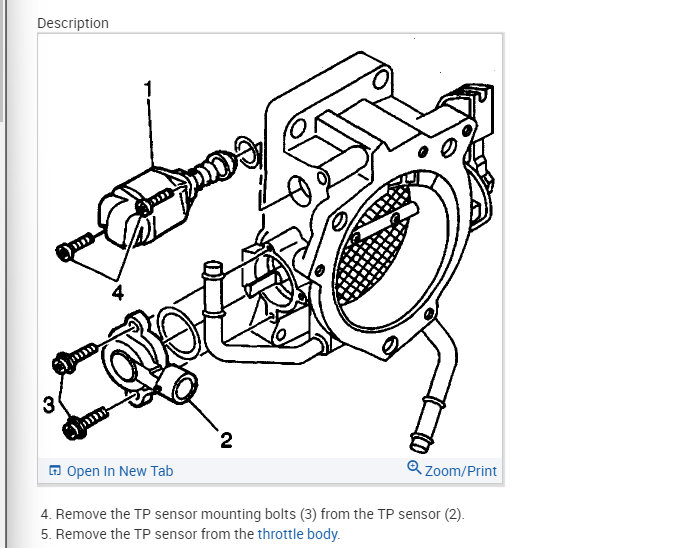 Description

1

4

3

2

Open In New Tab

Zoom/Print

4. Remove the TP sensor mounting bolts (3) from the TP sensor (2).
5. Remove the TP sensor from the throttle body.