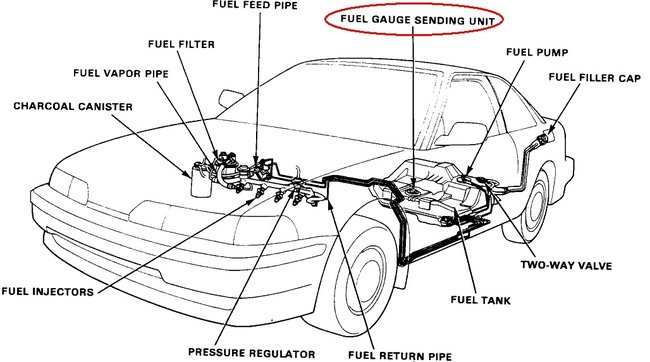 FUEL FEED PIPE
FUEL GAUGE SENDING UNIT
FUEL FILTER
FUEL PUMP
FUEL VAPOR PIPE
FUEL FILLER CAP
CHARCOAL CANISTER
TWO-WAY VALVE
FUEL INJECTORS
FUEL TANK
PRESSURE REGULATOR
FUEL RETURN PIPE