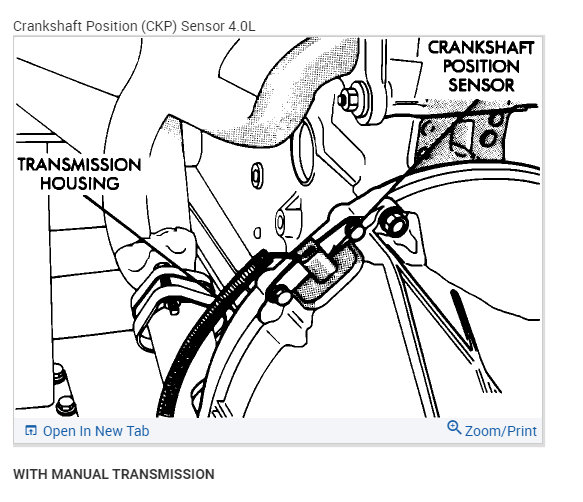 Crankshaft Position (CKP) Sensor 4.0L

CRANKSHAFT POSITION SENSOR

TRANSMISSION HOUSING

Open In New Tab

Zoom/Print

WITH MANUAL TRANSMISSION