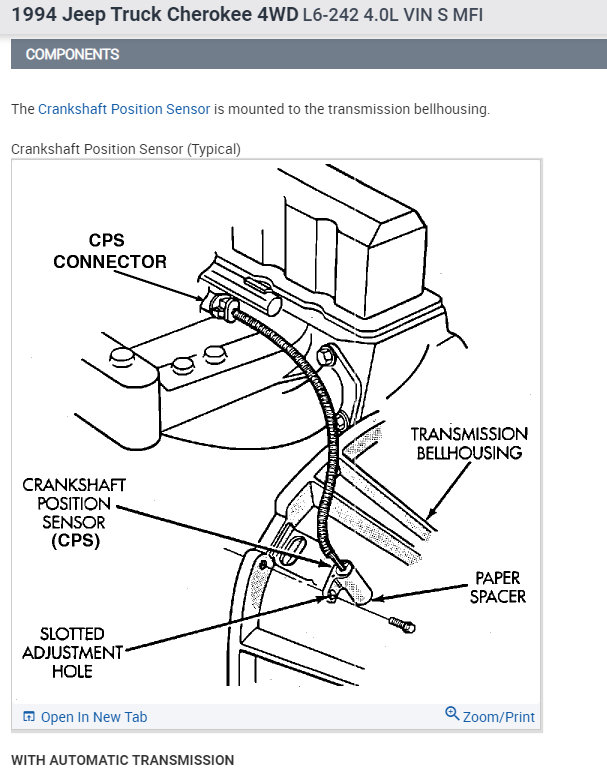 1994 Jeep Truck Cherokee 4WD L6-242 4.0L VIN S MFI

COMPONENTS

The Crankshaft Position Sensor is mounted to the transmission bellhousing.

Crankshaft Position Sensor (Typical)

CPS CONNECTOR

TRANSMISSION BELLHOUSING

CRANKSHAFT POSITION SENSOR (CPS)

PAPER SPACER

SLOTTED ADJUSTMENT HOLE

Open In New Tab

Zoom/Print

WITH AUTOMATIC TRANSMISSION