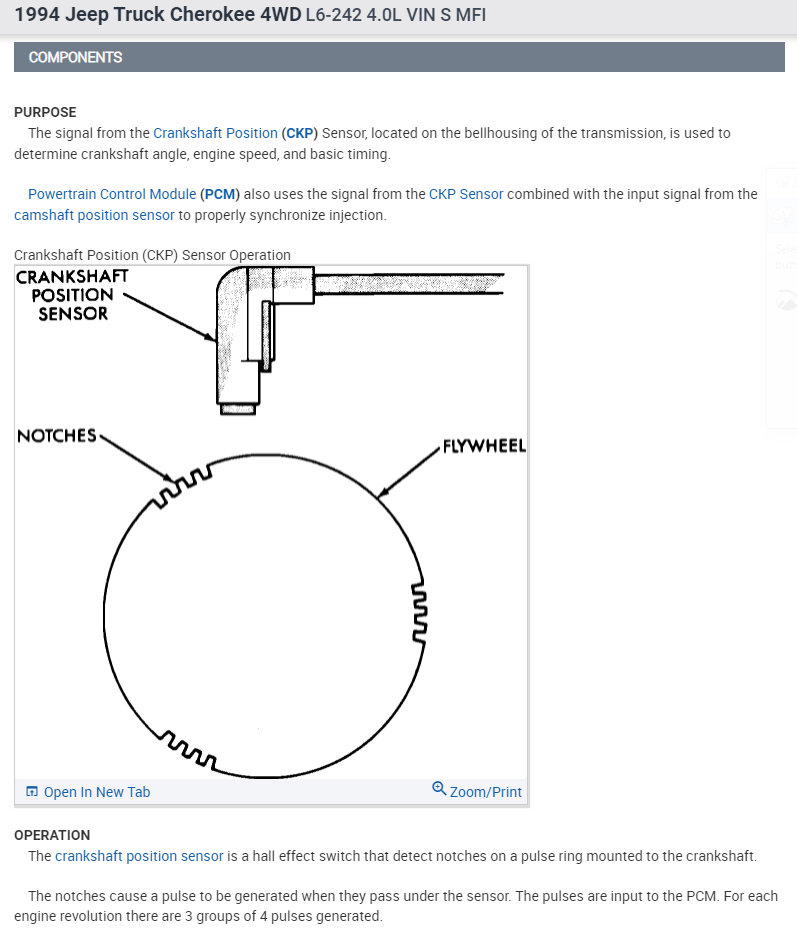 1994 Jeep Truck Cherokee 4WD L6-242 4.0L VIN S MFI

COMPONENTS

PURPOSE
The signal from the Crankshaft Position (CKP) Sensor, located on the bellhousing of the transmission, is used to determine crankshaft angle, engine speed, and basic timing.

Powertrain Control Module (PCM) also uses the signal from the CKP Sensor combined with the input signal from the camshaft position sensor to properly synchronize injection.

Crankshaft Position (CKP) Sensor Operation

CRANKSHAFT POSITION SENSOR

NOTCHES

FLYWHEEL

Open In New Tab

Zoom/Print

OPERATION
The crankshaft position sensor is a hall effect switch that detect notches on a pulse ring mounted to the crankshaft.

The notches cause a pulse to be generated when they pass under the sensor. The pulses are input to the PCM. For each engine revolution there are 3 groups of 4 pulses generated.