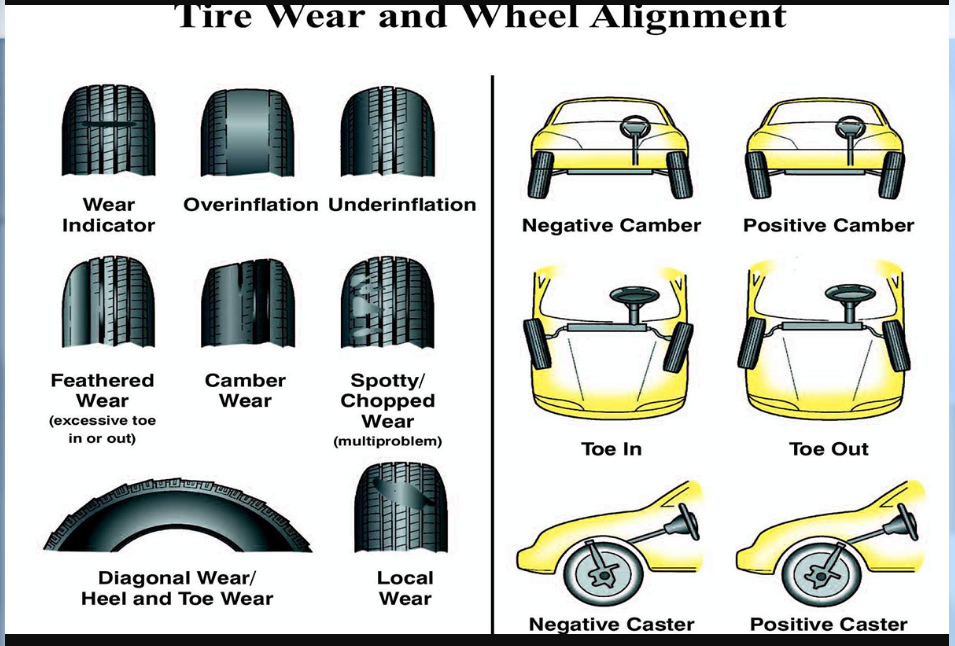 Tire Wear and Wheel Alignment

Wear Indicator

Overinflation

Underinflation

Feathered Wear (excessive toe in or out)

Camber Wear

Spotty/ Chopped Wear (multiproblem)

Diagonal Wear/ Heel and Toe Wear

Local Wear

Negative Camber

Positive Camber

Toe In

Toe Out

Negative Caster

Positive Caster