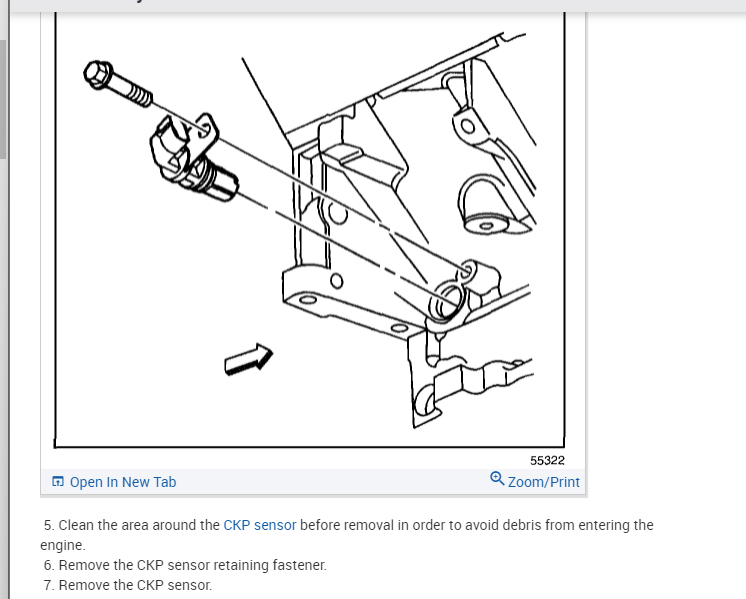 55322

Open In New Tab

Zoom/Print

5. Clean the area around the CKP sensor before removal in order to avoid debris from entering the engine.

6. Remove the CKP sensor retaining fastener.

7. Remove the CKP sensor.