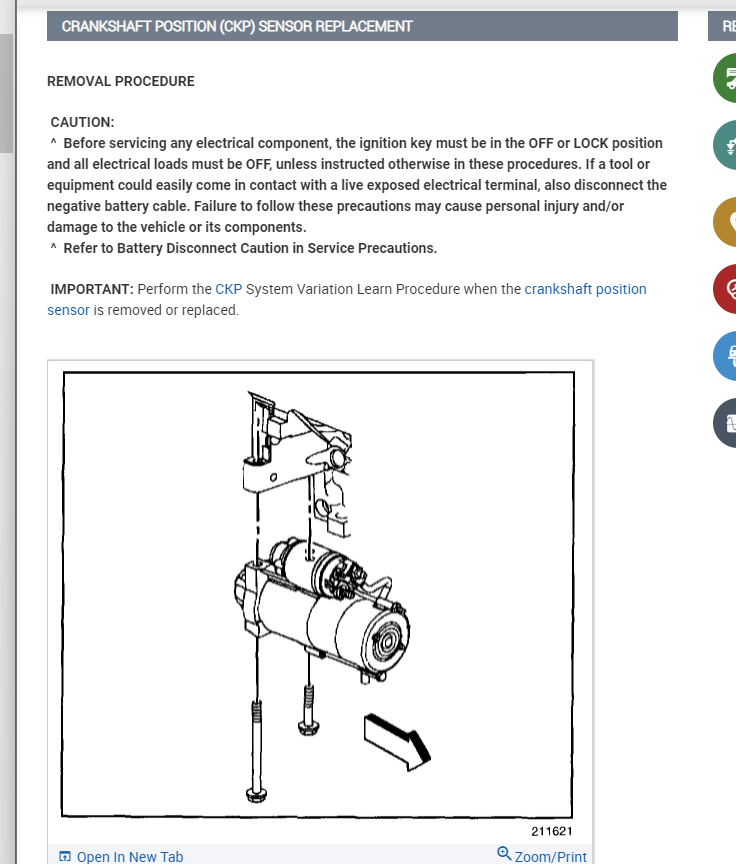 CRANKSHAFT POSITION (CKP) SENSOR REPLACEMENT

RE

REMOVAL PROCEDURE

CAUTION:
^ Before servicing any electrical component, the ignition key must be in the OFF or LOCK position and all electrical loads must be OFF, unless instructed otherwise in these procedures. If a tool or equipment could easily come in contact with a live exposed electrical terminal, also disconnect the negative battery cable. Failure to follow these precautions may cause personal injury and/or damage to the vehicle or its components.
^ Refer to Battery Disconnect Caution in Service Precautions.

IMPORTANT: Perform the CKP System Variation Learn Procedure when the crankshaft position sensor is removed or replaced.

211621

Open In New Tab

Zoom/Print