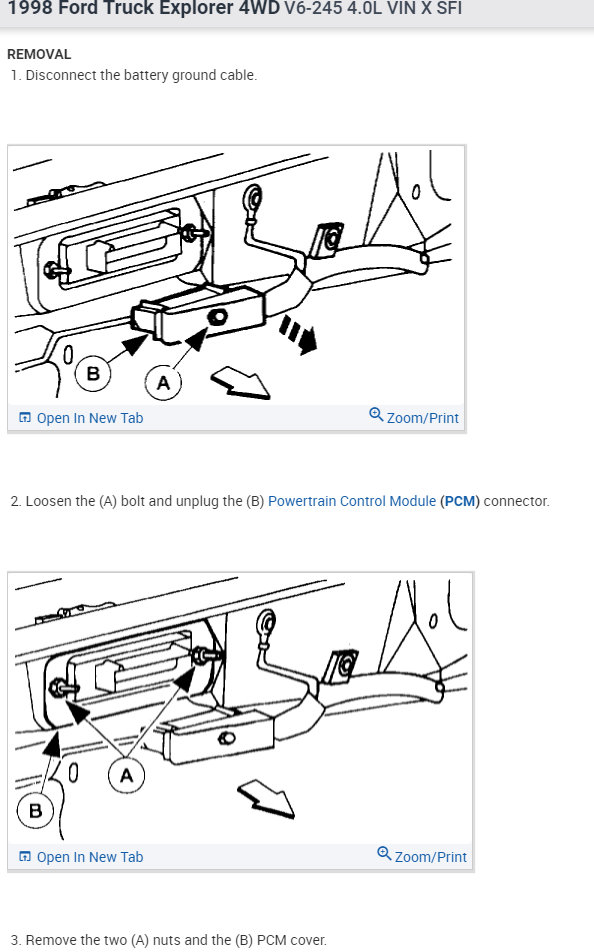 1998 Ford Truck Explorer 4WD V6-245 4.0L VIN X SFI

REMOVAL
1. Disconnect the battery ground cable.

B
A

Open In New Tab
Zoom/Print

2. Loosen the (A) bolt and unplug the (B) Powertrain Control Module (PCM) connector.

A
B

Open In New Tab
Zoom/Print

3. Remove the two (A) nuts and the (B) PCM cover.