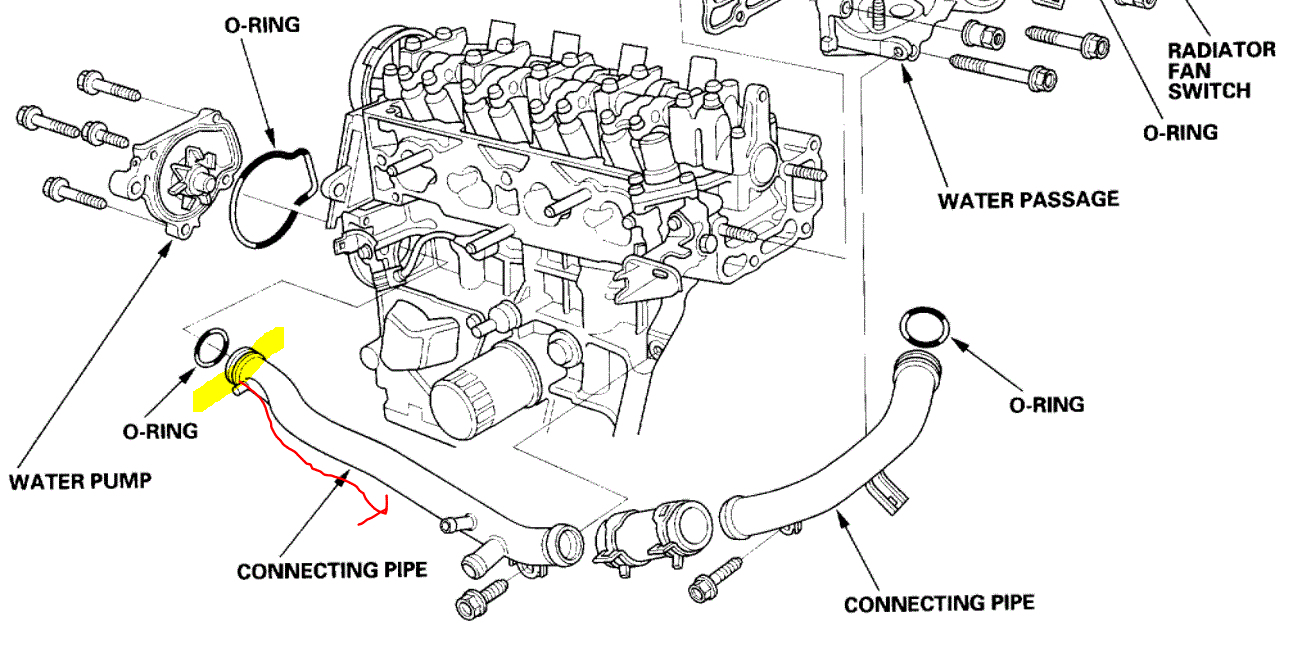 O-RING

RADIATOR FAN SWITCH

O-RING

WATER PASSAGE

O-RING

O-RING

WATER PUMP

CONNECTING PIPE

CONNECTING PIPE