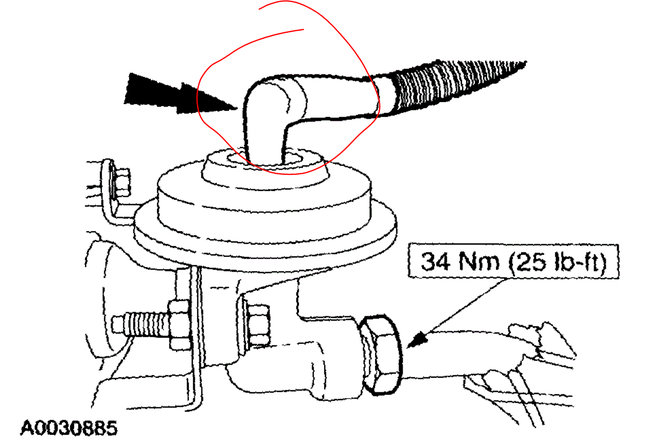 34 Nm (25 lb-ft)

A0030885