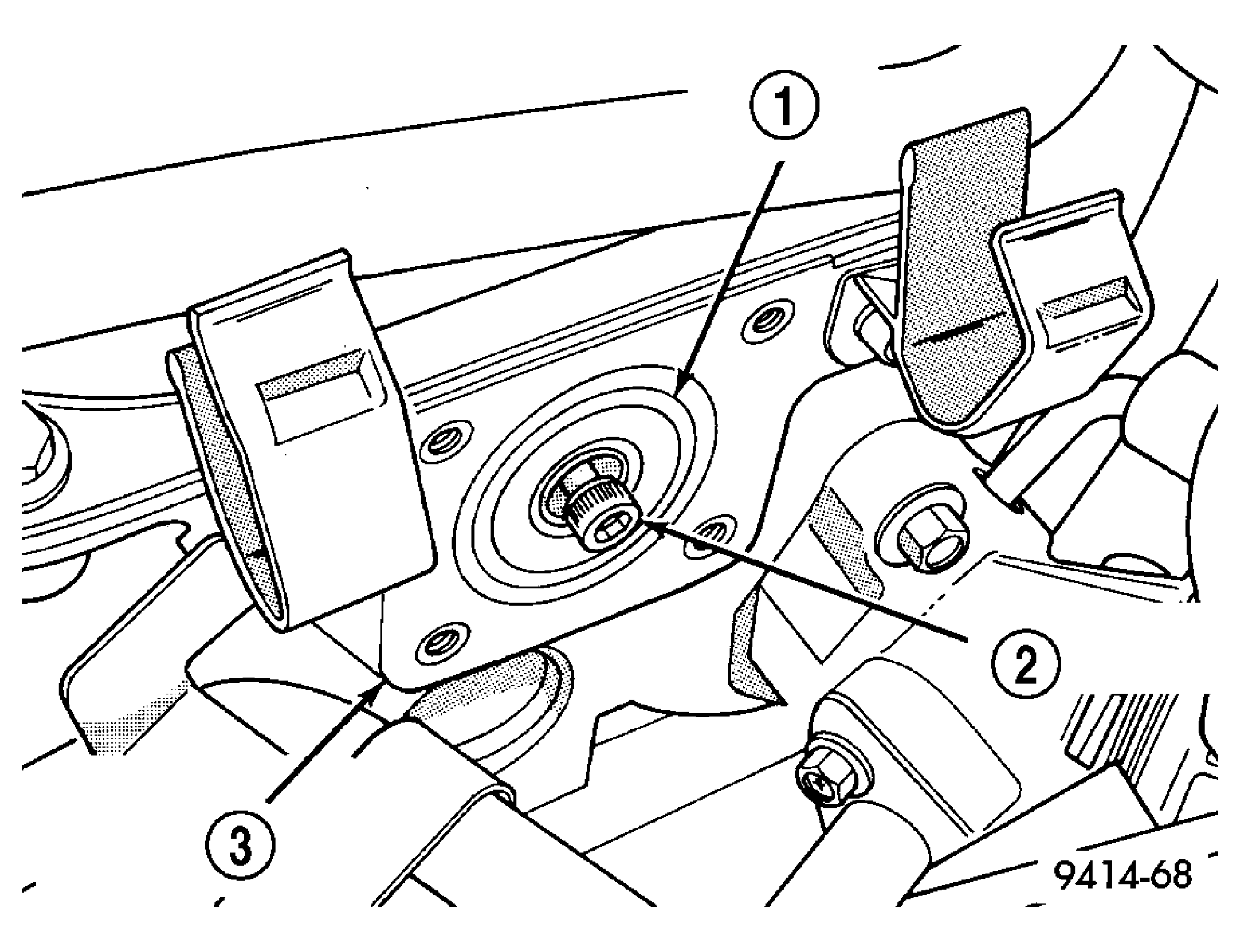 1
2
3
9414-68