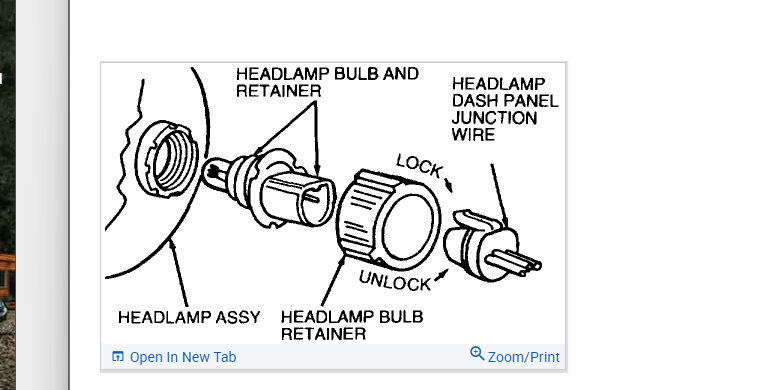 HEADLAMP BULB AND RETAINER

HEADLAMP DASH PANEL JUNCTION WIRE

LOCK

UNLOCK

HEADLAMP ASSY

HEADLAMP BULB RETAINER

Open In New Tab

Zoom/Print