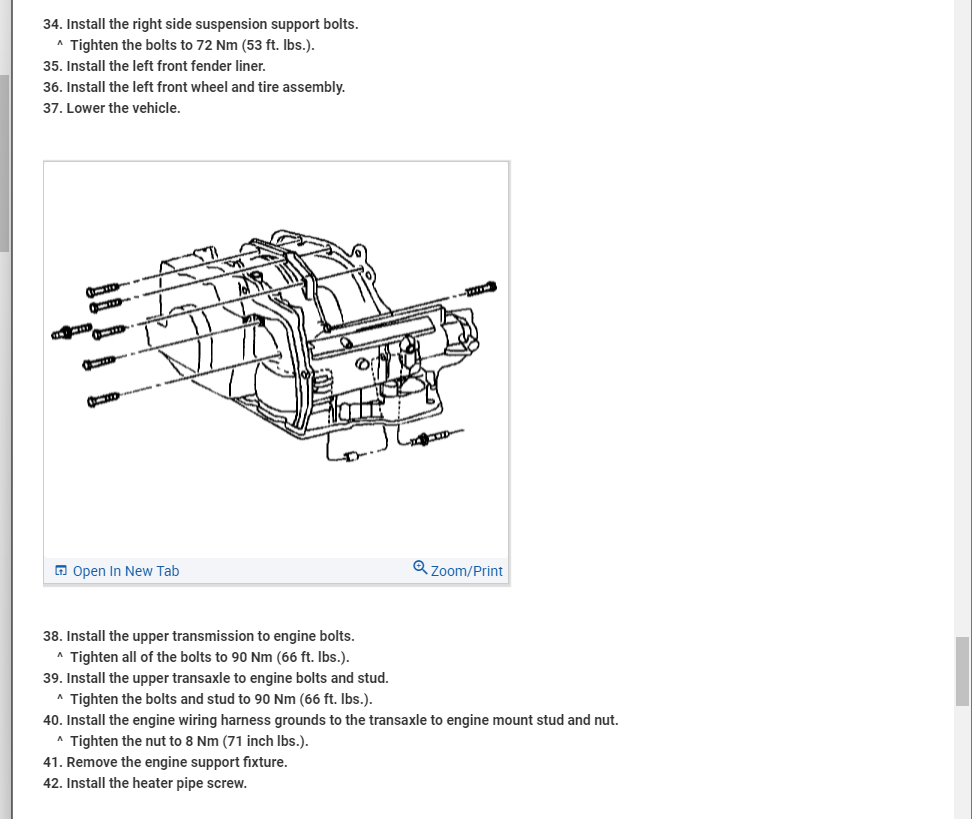 34. Install the right side suspension support bolts.
^ Tighten the bolts to 72 Nm (53 ft. lbs.).
35. Install the left front fender liner.
36. Install the left front wheel and tire assembly.
37. Lower the vehicle.

Open In New Tab
Zoom/Print

38. Install the upper transmission to engine bolts.
^ Tighten all of the bolts to 90 Nm (66 ft. lbs.).
39. Install the upper transaxle to engine bolts and stud.
^ Tighten the bolts and stud to 90 Nm (66 ft. lbs.).
40. Install the engine wiring harness grounds to the transaxle to engine mount stud and nut.
^ Tighten the nut to 8 Nm (71 inch lbs.).
41. Remove the engine support fixture.
42. Install the heater pipe screw.