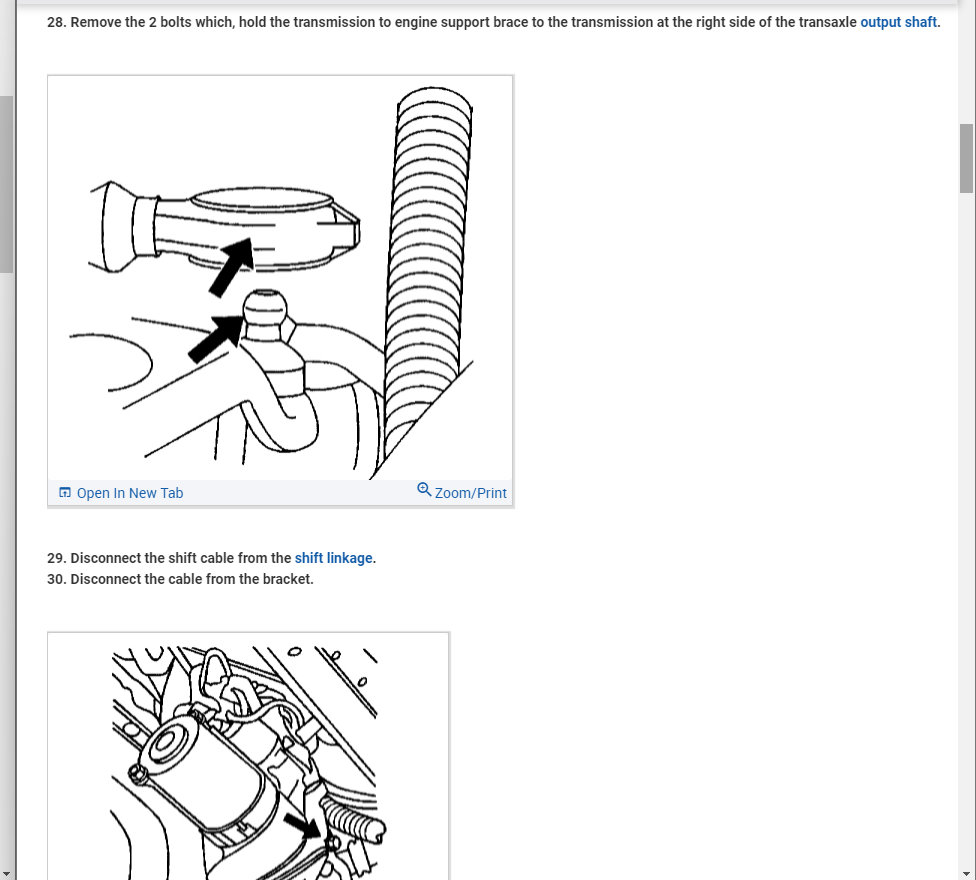 28. Remove the 2 bolts which, hold the transmission to engine support brace to the transmission at the right side of the transaxle output shaft.

Open In New Tab

Zoom/Print

29. Disconnect the shift cable from the shift linkage.
30. Disconnect the cable from the bracket.