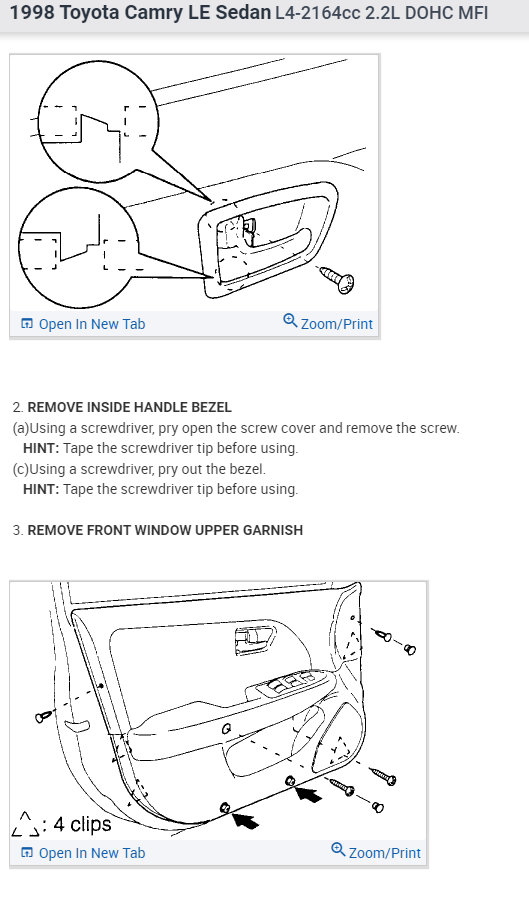 1998 Toyota Camry LE Sedan L4-2164cc 2.2L DOHC MFI

Open In New Tab

Zoom/Print

2. REMOVE INSIDE HANDLE BEZEL
(a)Using a screwdriver, pry open the screw cover and remove the screw.
HINT: Tape the screwdriver tip before using.
(c)Using a screwdriver, pry out the bezel.
HINT: Tape the screwdriver tip before using.

3. REMOVE FRONT WINDOW UPPER GARNISH

: 4 clips

Open In New Tab

Zoom/Print