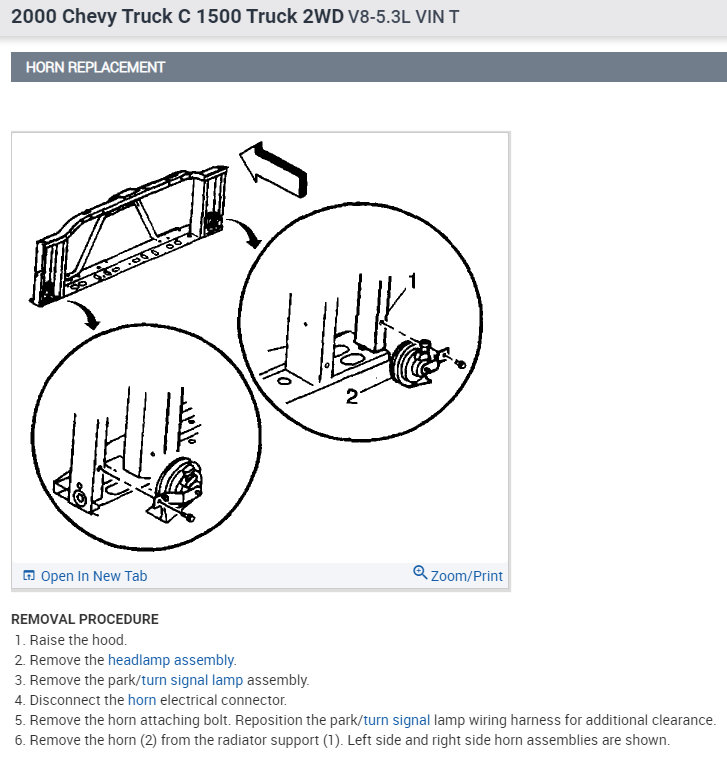 2000 Chevy Truck C 1500 Truck 2WD V8-5.3L VIN T

HORN REPLACEMENT

1

2

Open In New Tab

Zoom/Print

REMOVAL PROCEDURE

1. Raise the hood.
2. Remove the headlamp assembly.
3. Remove the park/turn signal lamp assembly.
4. Disconnect the horn electrical connector.
5. Remove the horn attaching bolt. Reposition the park/turn signal lamp wiring harness for additional clearance.
6. Remove the horn (2) from the radiator support (1). Left side and right side horn assemblies are shown.