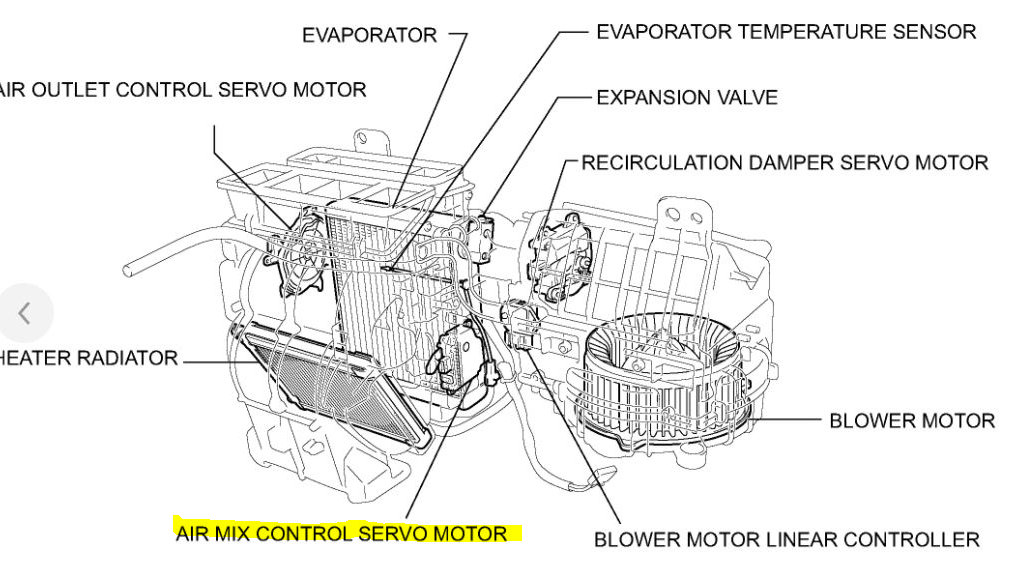 EVAPORATOR
EVAPORATOR TEMPERATURE SENSOR
AIR OUTLET CONTROL SERVO MOTOR
EXPANSION VALVE
RECIRCULATION DAMPER SERVO MOTOR
HEATER RADIATOR
BLOWER MOTOR
AIR MIX CONTROL SERVO MOTOR
BLOWER MOTOR LINEAR CONTROLLER