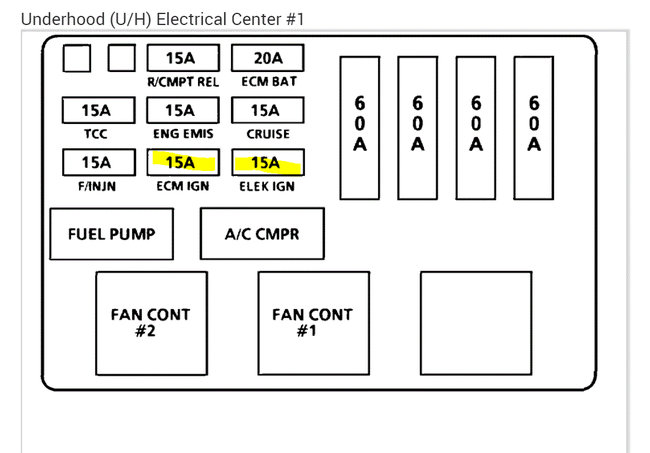 Underhood (U/H) Electrical Center #1

15A
R/CMPT REL

20A
ECM BAT

15A
TCC

15A
ENG EMIS

15A
CRUISE

15A
F/INJN

15A
ECM IGN

15A
ELEK IGN

60A

60A

60A

60A

FUEL PUMP

A/C CMPR

FAN CONT #2

FAN CONT #1