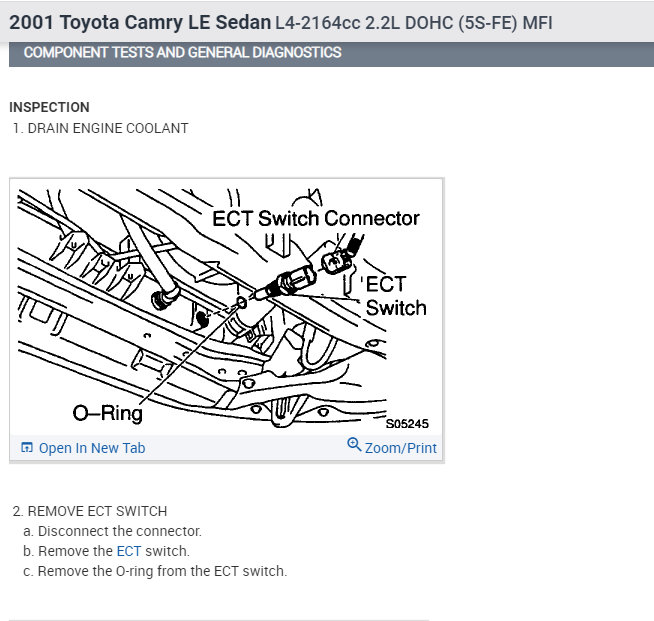 2001 Toyota Camry LE Sedan L4-2164cc 2.2L DOHC (5S-FE) MFI

COMPONENT TESTS AND GENERAL DIAGNOSTICS

INSPECTION
1. DRAIN ENGINE COOLANT

ECT Switch Connector
ECT Switch
O–Ring
S05245

Open In New Tab
Zoom/Print

2. REMOVE ECT SWITCH
a. Disconnect the connector.
b. Remove the ECT switch.
c. Remove the O-ring from the ECT switch.