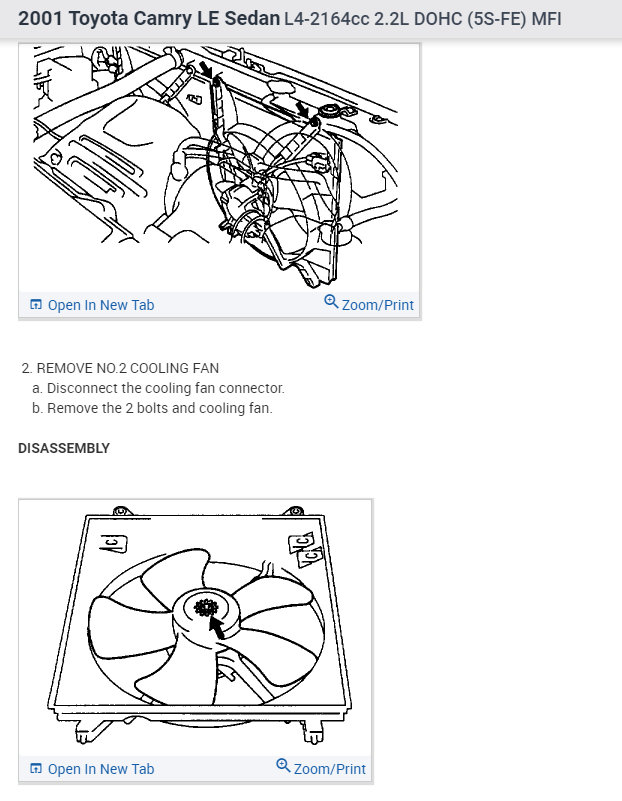 2001 Toyota Camry LE Sedan L4-2164cc 2.2L DOHC (5S-FE) MFI

Open In New Tab
Zoom/Print

2. REMOVE NO.2 COOLING FAN
a. Disconnect the cooling fan connector.
b. Remove the 2 bolts and cooling fan.

DISASSEMBLY

Open In New Tab
Zoom/Print