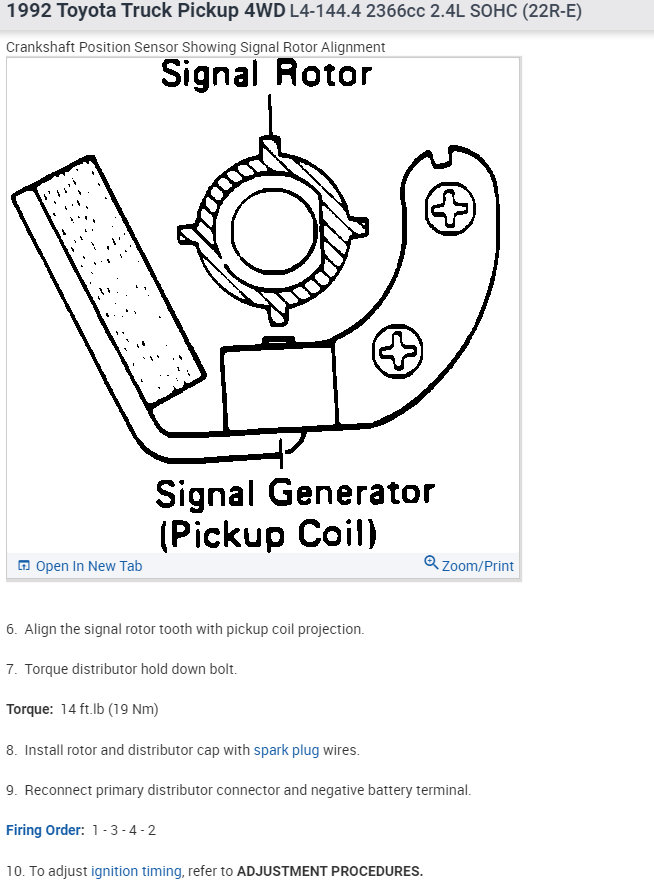 1992 Toyota Truck Pickup 4WD L4-144.4 2366cc 2.4L SOHC (22R-E)

Crankshaft Position Sensor Showing Signal Rotor Alignment

Signal Rotor

Signal Generator (Pickup Coil)

Open In New Tab

Zoom/Print

6. Align the signal rotor tooth with pickup coil projection.

7. Torque distributor hold down bolt.

Torque: 14 ft.lb (19 Nm)

8. Install rotor and distributor cap with spark plug wires.

9. Reconnect primary distributor connector and negative battery terminal.

Firing Order: 1 - 3 - 4 - 2

10. To adjust ignition timing, refer to ADJUSTMENT PROCEDURES.