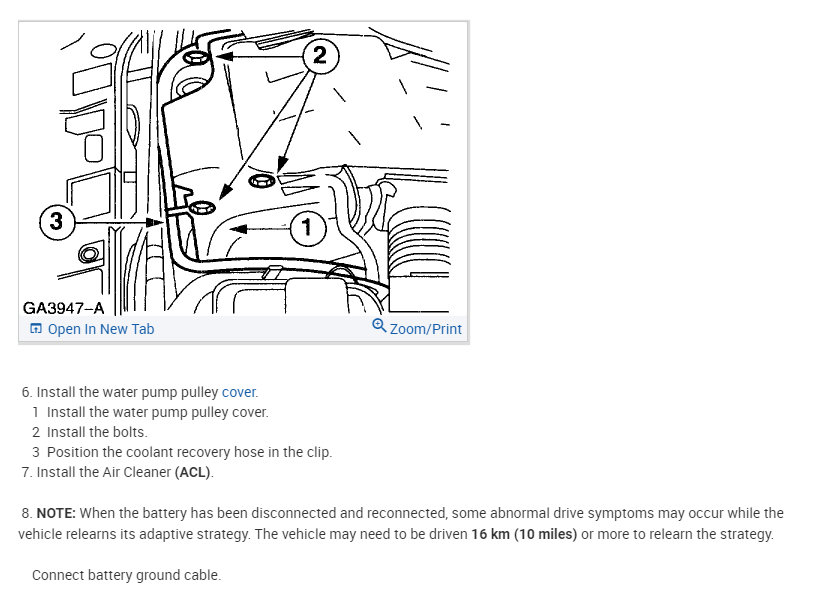 2

3

1

GA3947–A

Open In New Tab

Zoom/Print

6. Install the water pump pulley cover.
1 Install the water pump pulley cover.
2 Install the bolts.
3 Position the coolant recovery hose in the clip.
7. Install the Air Cleaner (ACL).

8. NOTE: When the battery has been disconnected and reconnected, some abnormal drive symptoms may occur while the vehicle relearns its adaptive strategy. The vehicle may need to be driven 16 km (10 miles) or more to relearn the strategy.

Connect battery ground cable.