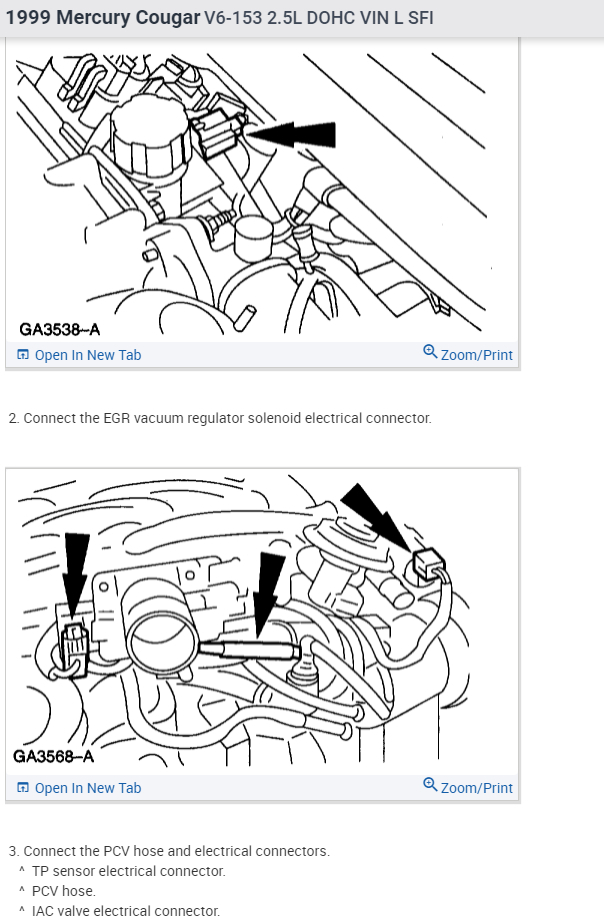 1999 Mercury Cougar V6-153 2.5L DOHC VIN L SFI

GA3538–A

Open In New Tab    Zoom/Print

2. Connect the EGR vacuum regulator solenoid electrical connector.

GA3568–A

Open In New Tab    Zoom/Print

3. Connect the PCV hose and electrical connectors.
^ TP sensor electrical connector.
^ PCV hose.
^ IAC valve electrical connector.