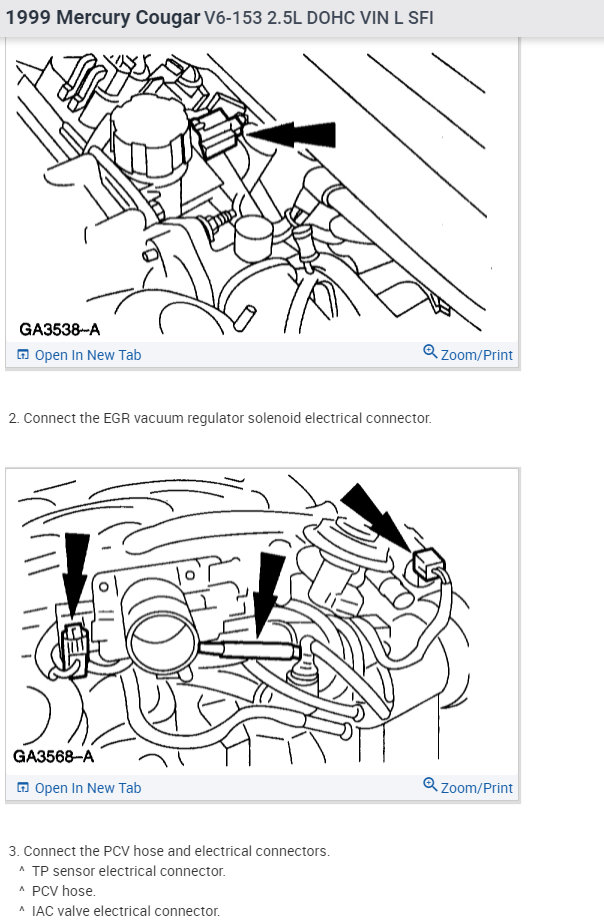 1999 Mercury Cougar V6-153 2.5L DOHC VIN L SFI

GA3538–A

Open In New Tab

Zoom/Print

2. Connect the EGR vacuum regulator solenoid electrical connector.

GA3568–A

Open In New Tab

Zoom/Print

3. Connect the PCV hose and electrical connectors.
^ TP sensor electrical connector.
^ PCV hose.
^ IAC valve electrical connector.