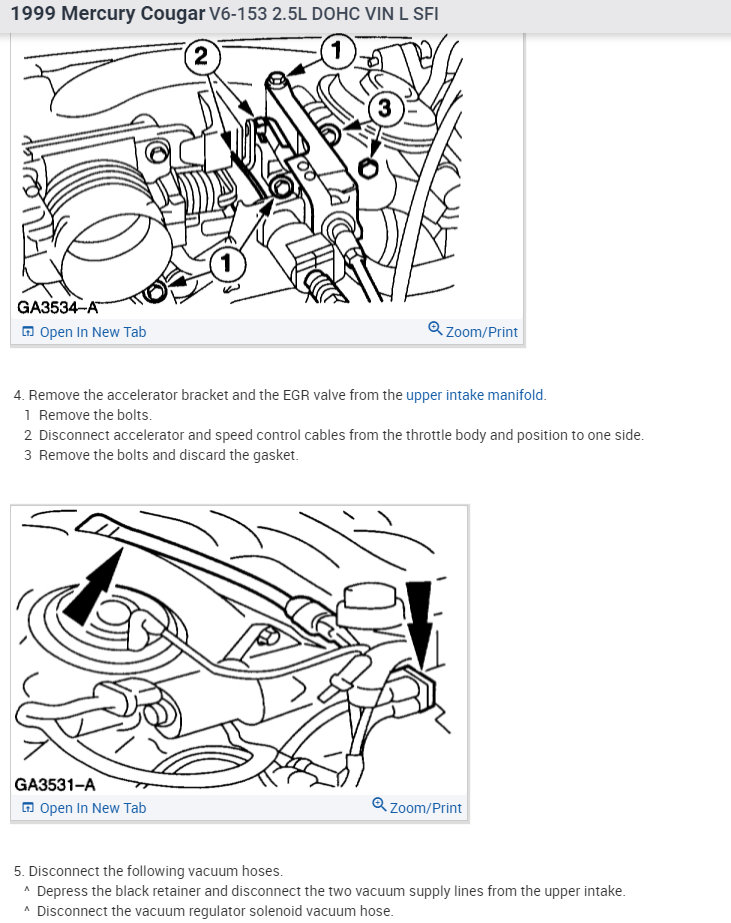 1999 Mercury Cougar V6-153 2.5L DOHC VIN L SFI

2
1
3
1
GA3534-A
Open In New Tab
Zoom/Print

4. Remove the accelerator bracket and the EGR valve from the upper intake manifold.
1 Remove the bolts.
2 Disconnect accelerator and speed control cables from the throttle body and position to one side.
3 Remove the bolts and discard the gasket.

GA3531-A
Open In New Tab
Zoom/Print

5. Disconnect the following vacuum hoses.
^ Depress the black retainer and disconnect the two vacuum supply lines from the upper intake.
^ Disconnect the vacuum regulator solenoid vacuum hose.