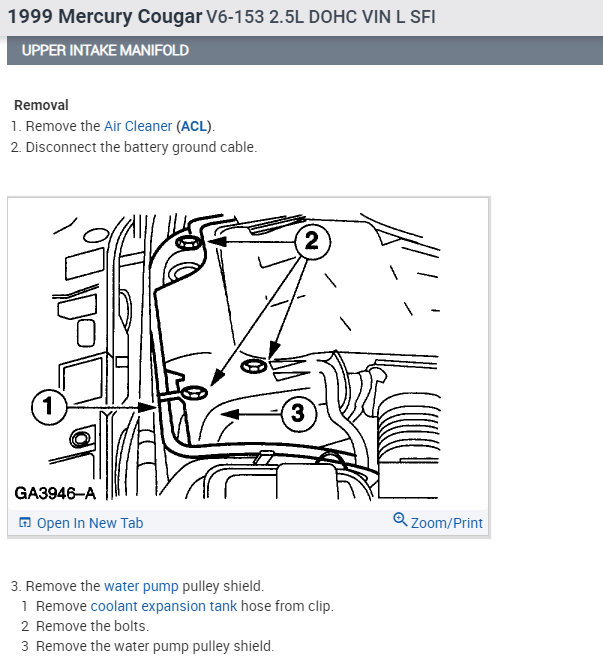 1999 Mercury Cougar V6-153 2.5L DOHC VIN L SFI

UPPER INTAKE MANIFOLD

Removal
1. Remove the Air Cleaner (ACL).
2. Disconnect the battery ground cable.

2
1
3
GA3946–A

Open In New Tab
Zoom/Print

3. Remove the water pump pulley shield.
1 Remove coolant expansion tank hose from clip.
2 Remove the bolts.
3 Remove the water pump pulley shield.