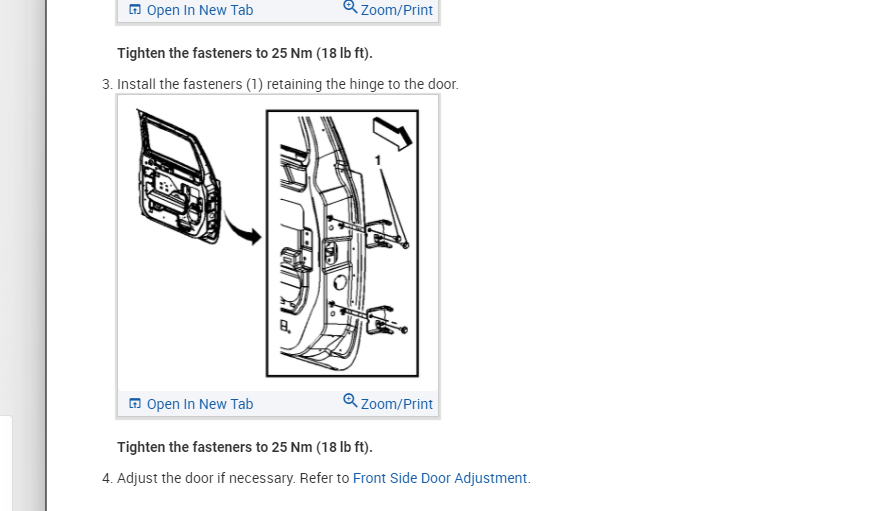 Open In New Tab Zoom/Print

Tighten the fasteners to 25 Nm (18 lb ft).

3. Install the fasteners (1) retaining the hinge to the door.

1

Open In New Tab Zoom/Print

Tighten the fasteners to 25 Nm (18 lb ft).

4. Adjust the door if necessary. Refer to Front Side Door Adjustment.