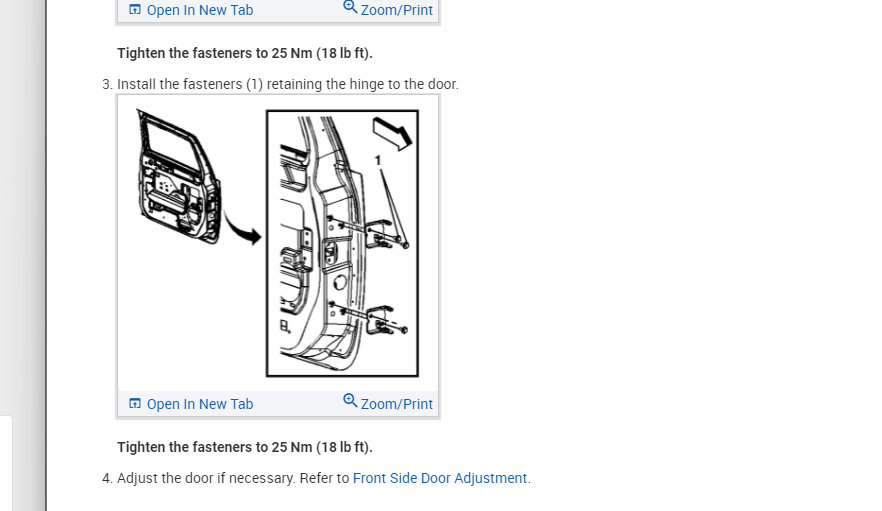 Open In New Tab Zoom/Print

Tighten the fasteners to 25 Nm (18 lb ft).

3. Install the fasteners (1) retaining the hinge to the door.

1

Open In New Tab Zoom/Print

Tighten the fasteners to 25 Nm (18 lb ft).

4. Adjust the door if necessary. Refer to Front Side Door Adjustment.