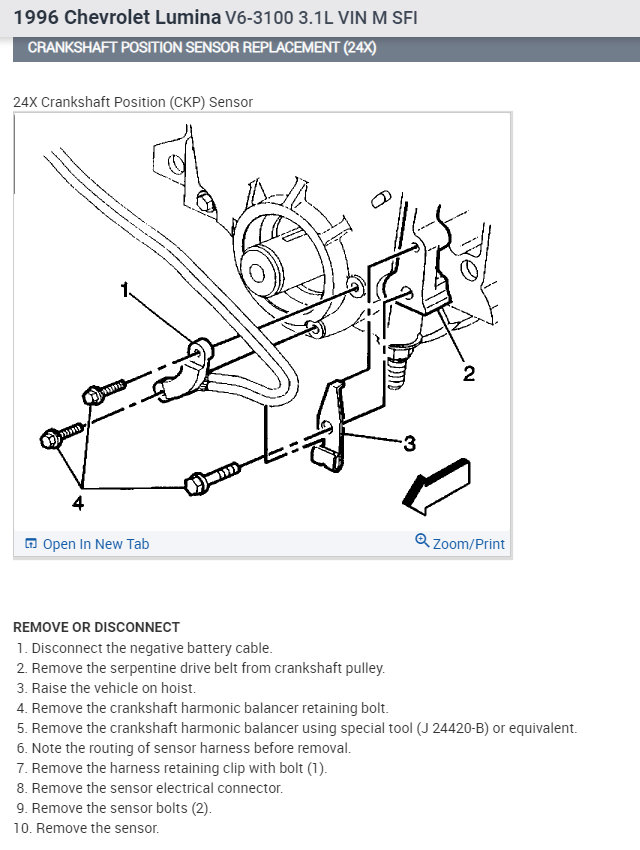 1996 Chevrolet Lumina V6-3100 3.1L VIN M SFI

CRANKSHAFT POSITION SENSOR REPLACEMENT (24X)

24X Crankshaft Position (CKP) Sensor

1

2

3

4

Open In New Tab

Zoom/Print

REMOVE OR DISCONNECT

1. Disconnect the negative battery cable.
2. Remove the serpentine drive belt from crankshaft pulley.
3. Raise the vehicle on hoist.
4. Remove the crankshaft harmonic balancer retaining bolt.
5. Remove the crankshaft harmonic balancer using special tool (J 24420-B) or equivalent.
6. Note the routing of sensor harness before removal.
7. Remove the harness retaining clip with bolt (1).
8. Remove the sensor electrical connector.
9. Remove the sensor bolts (2).
10. Remove the sensor.