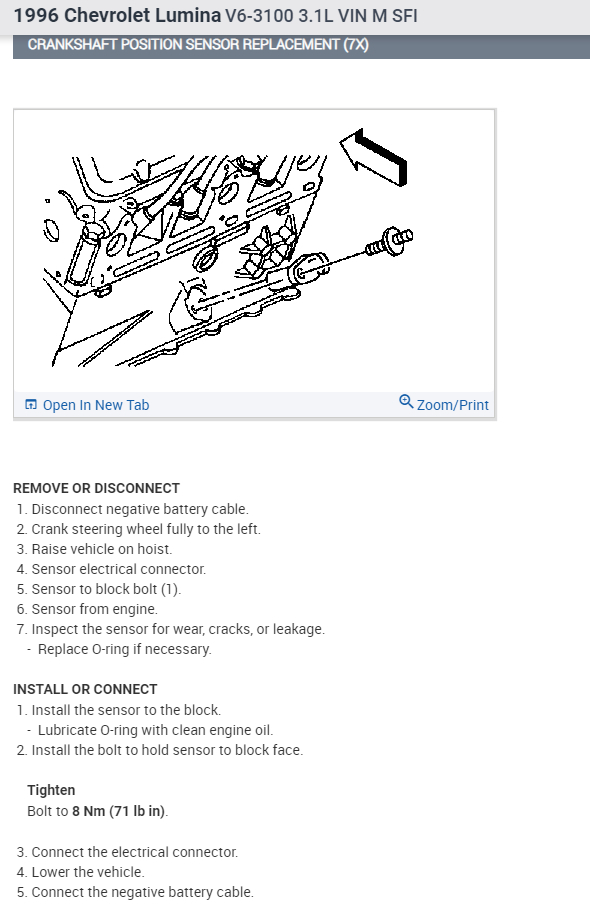 1996 Chevrolet Lumina V6-3100 3.1L VIN M SFI

CRANKSHAFT POSITION SENSOR REPLACEMENT (7X)

Open In New Tab

Zoom/Print

REMOVE OR DISCONNECT
1. Disconnect negative battery cable.
2. Crank steering wheel fully to the left.
3. Raise vehicle on hoist.
4. Sensor electrical connector.
5. Sensor to block bolt (1).
6. Sensor from engine.
7. Inspect the sensor for wear, cracks, or leakage.
- Replace O-ring if necessary.

INSTALL OR CONNECT
1. Install the sensor to the block.
- Lubricate O-ring with clean engine oil.
2. Install the bolt to hold sensor to block face.

Tighten
Bolt to 8 Nm (71 lb in).

3. Connect the electrical connector.
4. Lower the vehicle.
5. Connect the negative battery cable.