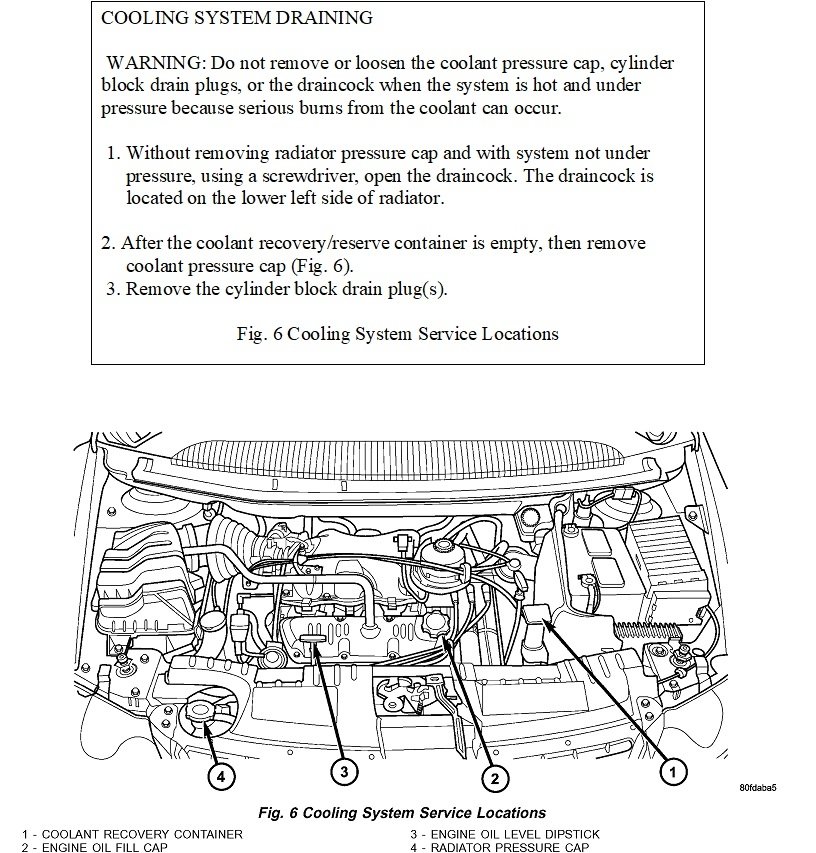 COOLING SYSTEM DRAINING

WARNING: Do not remove or loosen the coolant pressure cap, cylinder block drain plugs, or the draincock when the system is hot and under pressure because serious burns from the coolant can occur.

1. Without removing radiator pressure cap and with system not under pressure, using a screwdriver, open the draincock. The draincock is located on the lower left side of radiator.

2. After the coolant recovery/reserve container is empty, then remove coolant pressure cap (Fig. 6).
3. Remove the cylinder block drain plug(s).

Fig. 6 Cooling System Service Locations

4
3
2
1
80fdaba5

Fig. 6 Cooling System Service Locations

1 - COOLANT RECOVERY CONTAINER
2 - ENGINE OIL FILL CAP
3 - ENGINE OIL LEVEL DIPSTICK
4 - RADIATOR PRESSURE CAP