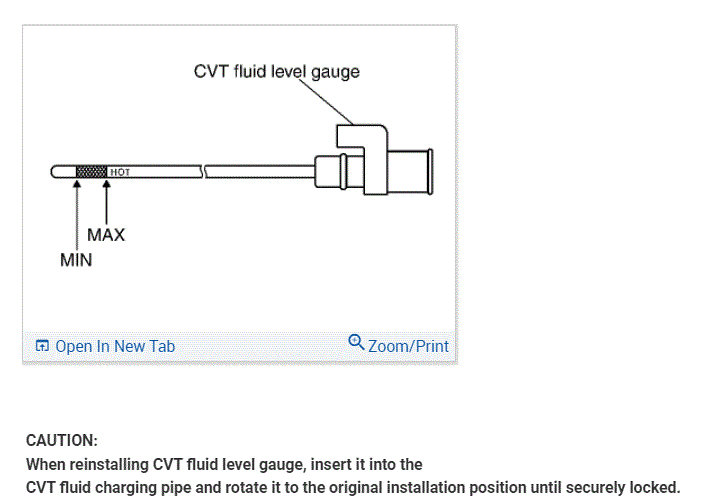 CVT fluid level gauge

HOT

MAX

MIN

Open In New Tab

Zoom/Print

CAUTION:
When reinstalling CVT fluid level gauge, insert it into the CVT fluid charging pipe and rotate it to the original installation position until securely locked.