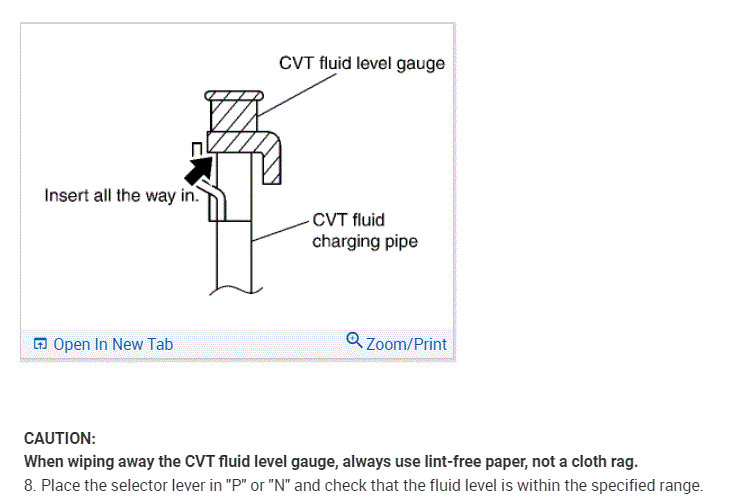 CVT fluid level gauge

Insert all the way in.

CVT fluid charging pipe

Open In New Tab

Zoom/Print

CAUTION:
When wiping away the CVT fluid level gauge, always use lint-free paper, not a cloth rag.
8. Place the selector lever in "P" or "N" and check that the fluid level is within the specified range.