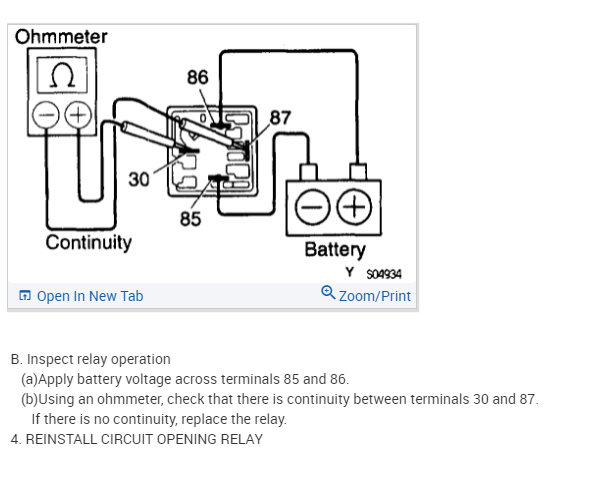 Ohmmeter

Ω

86

0

87

30

85

Continuity

Battery

Y S04934

Open In New Tab

Zoom/Print

B. Inspect relay operation

(a)Apply battery voltage across terminals 85 and 86.

(b)Using an ohmmeter, check that there is continuity between terminals 30 and 87. If there is no continuity, replace the relay.

4. REINSTALL CIRCUIT OPENING RELAY